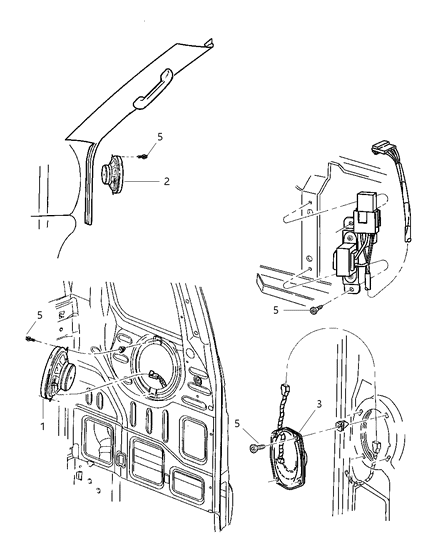 5
2
5
5
1
3
5