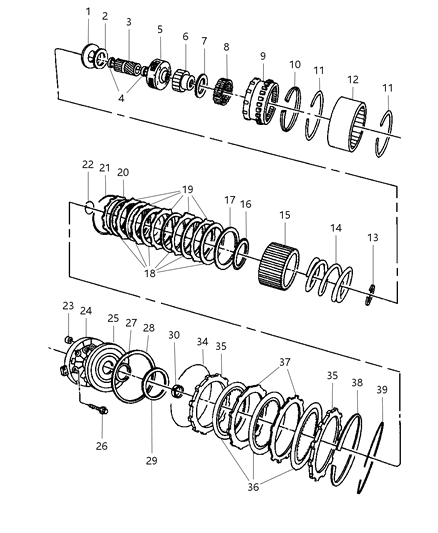 1
2
3
5
6
7
8
9
10
11
12
11
4
22
21
20
19
17
16
15
14
13
18
23
24
25
27
28
30
34
35
37
35
38
39
26
29
36