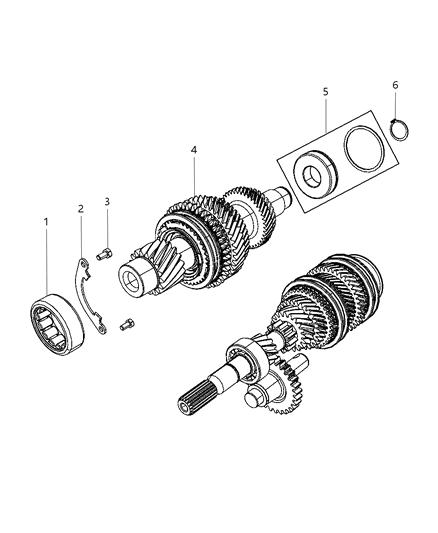 1
2
3
4
5
6