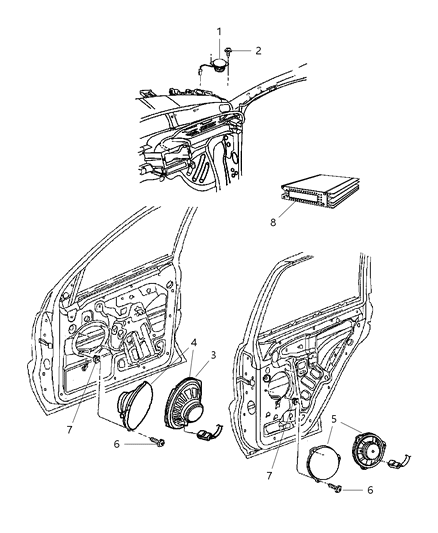 1
2
8
4
3
7
6
5
7
6