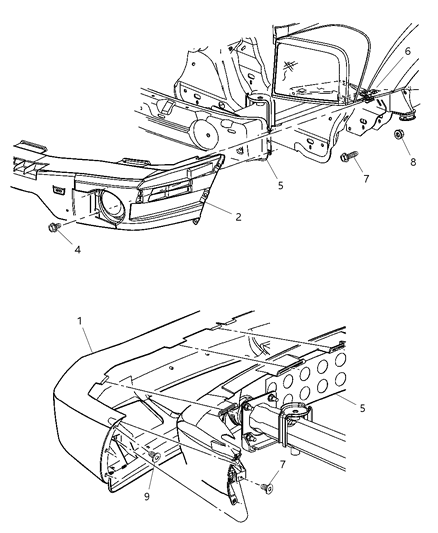 6
8
7
5
2
4
1
5
7
9