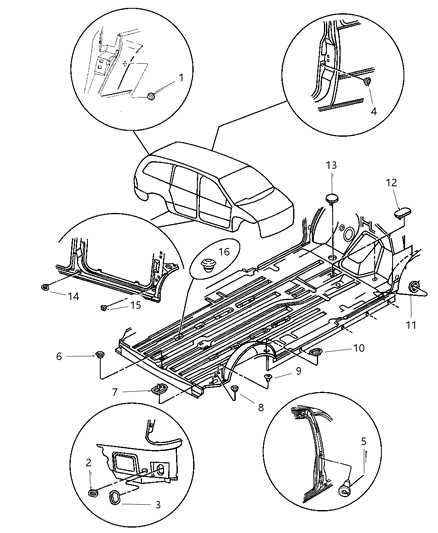 1
4
13
12
16
14
15
11
6
10
9
7
8
2
3
5