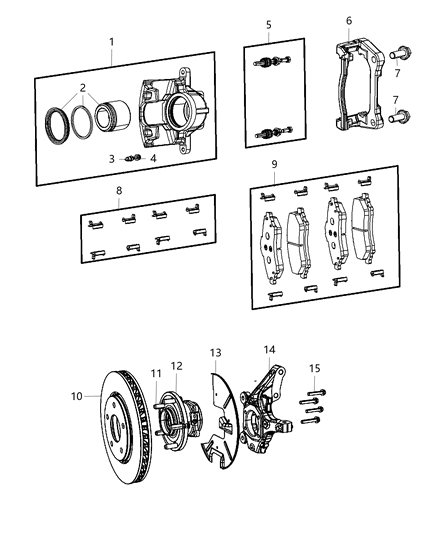 1
2
3
4
5
6
7
7
8
9
10
11
12
13
14
15