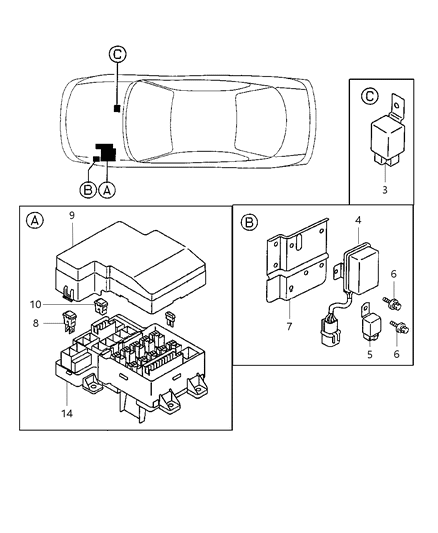 C
B A
C
3
A
9
10
8
14
B
4
6
7
5
6