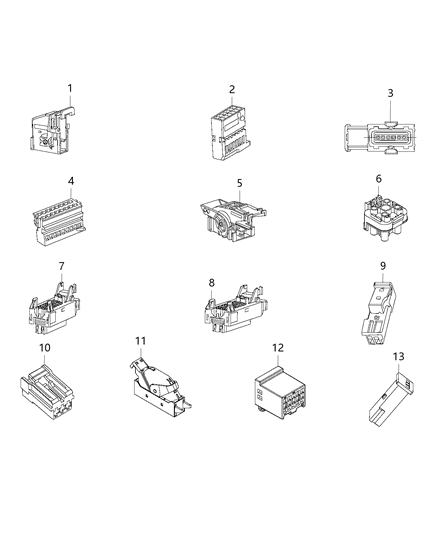 1
2
3
4
5
6
7
8
9
10
11
12
13