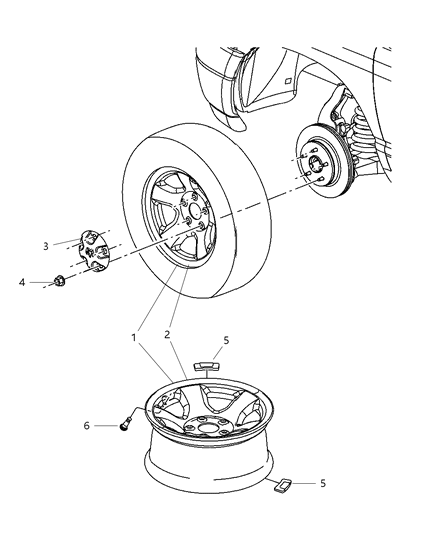 3
4
1
2
5
6
5