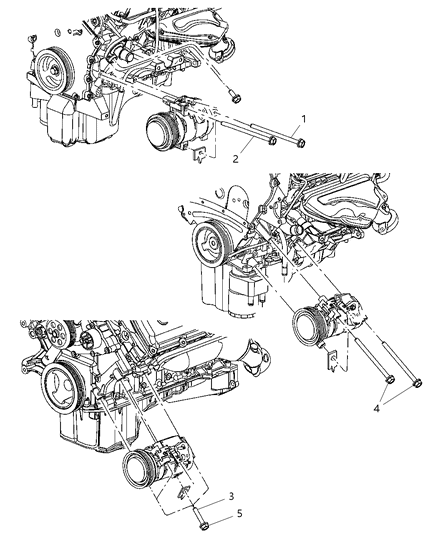 1
2
4
3
5