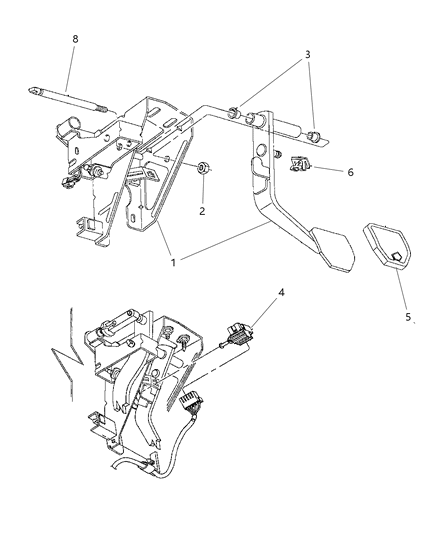 8
3
6
2
1
5
4