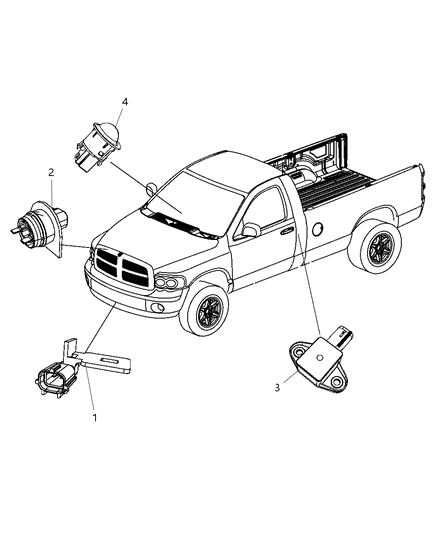 4
2
1
3