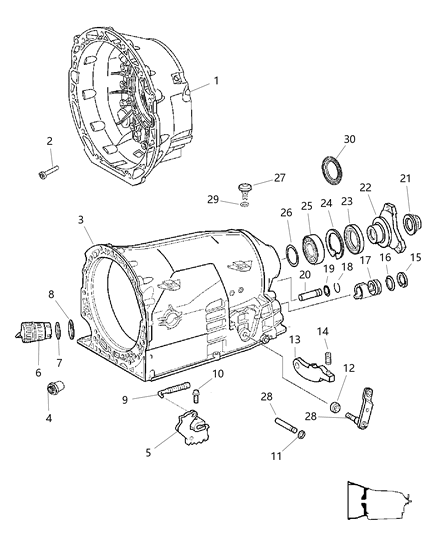 1
2
30
27
29
21
22
23
24
25
26
3
15
16
17
18
19
20
8
14
13
12
6
7
4
10
9
28
28
5
11