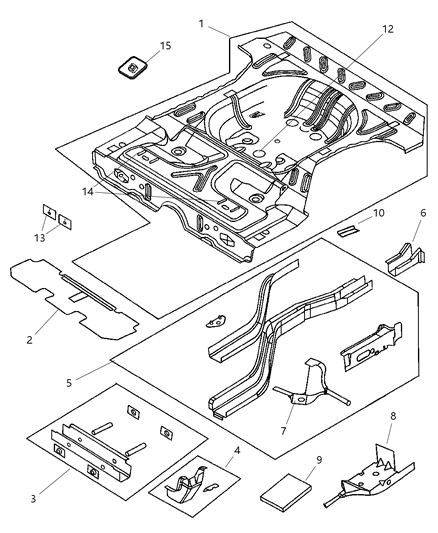 1
12
15
14
13
10
6
2
5
7
8
3
4
9