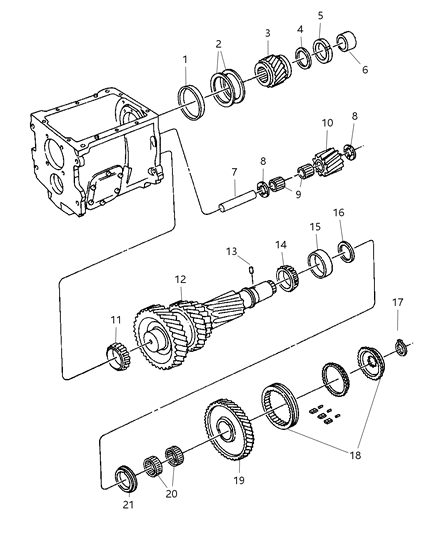 1
2
3
4
5
6
10
8
7
8
9
16
15
14
13
12
11
17
18
19
20
21