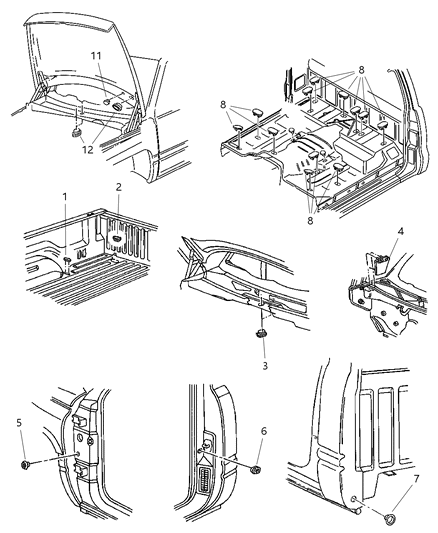 11
12
8
8
8
1
2
4
3
5
6
7