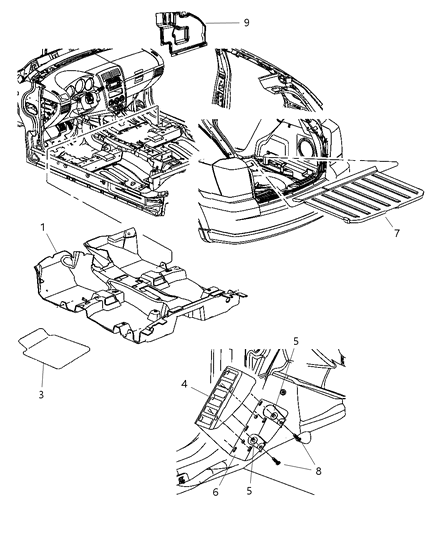 9
7
1
3
5
4
8
6
5