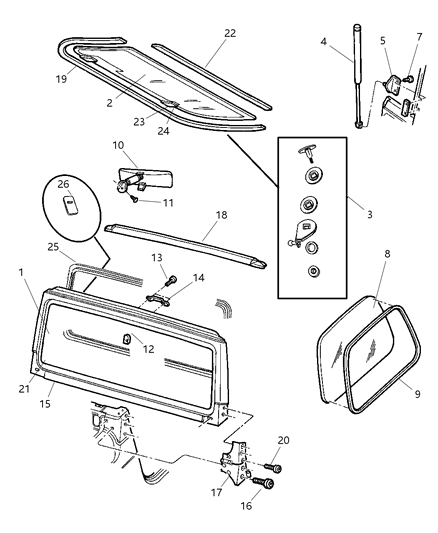 22
4
5
7
19
2
23
24
10
26
11
3
18
25
13
14
8
1
12
21
15
9
20
17
16