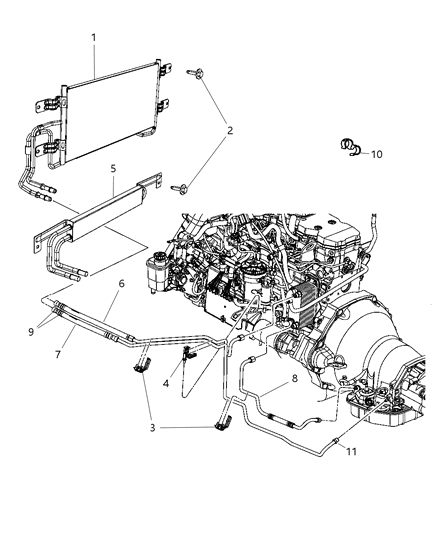 1
2
10
5
6
9
7
4
8
3
11