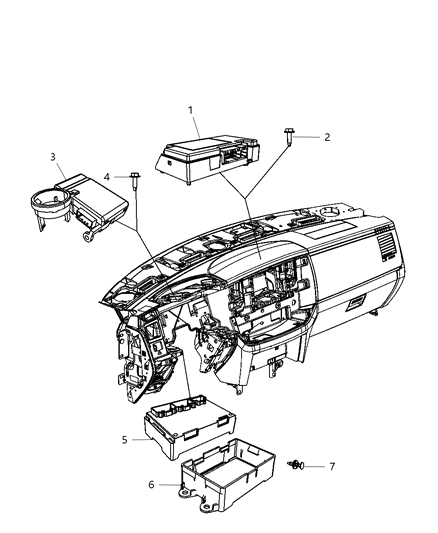 1
2
3
4
5
6
7