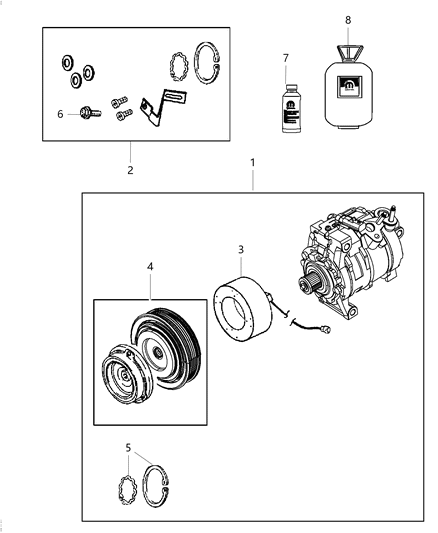 8
7
6
2
1
3
4
5