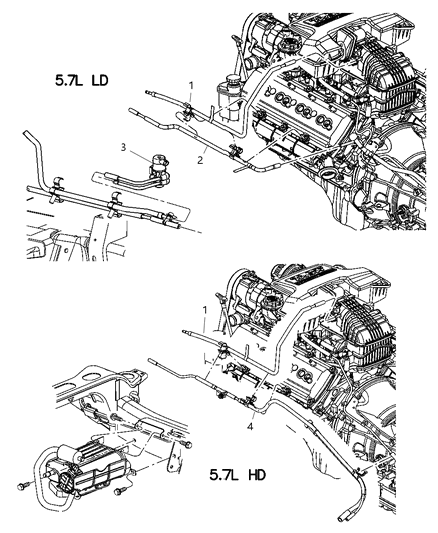 5.7L LD

1

3

2

1

4

5.7L HD