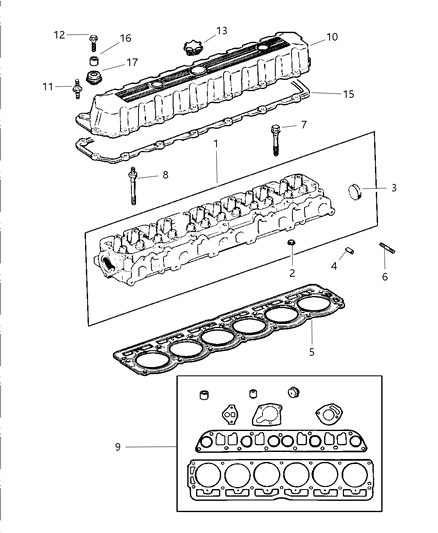 12
16
13
10
17
11
15
7
1
8
3
2
4
6
5
9