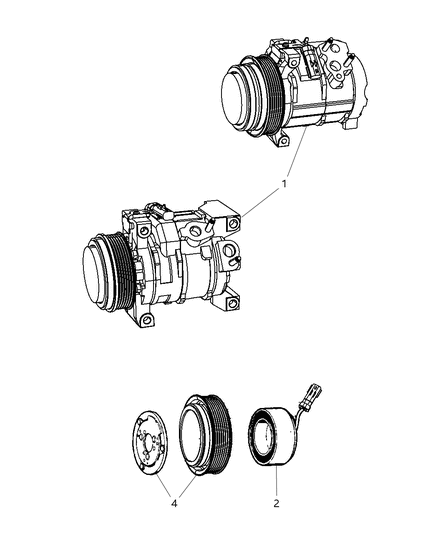 1

4

2