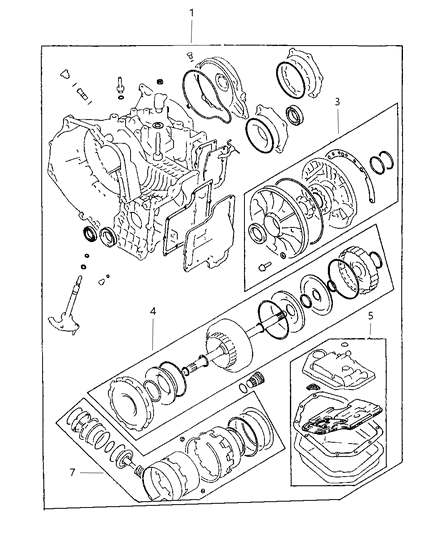 1
3
4
5
7