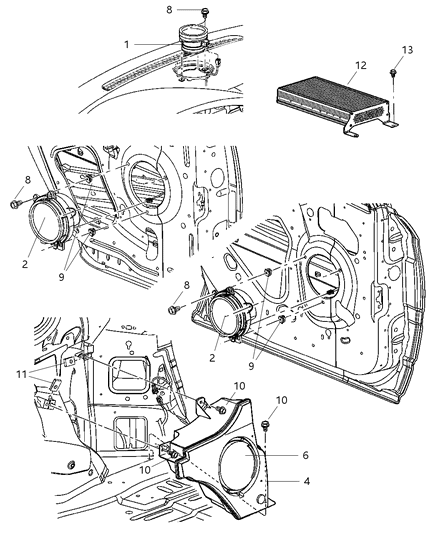 8
1
13
12
8
2
9
8
2
9
11
10
10
10
6
4