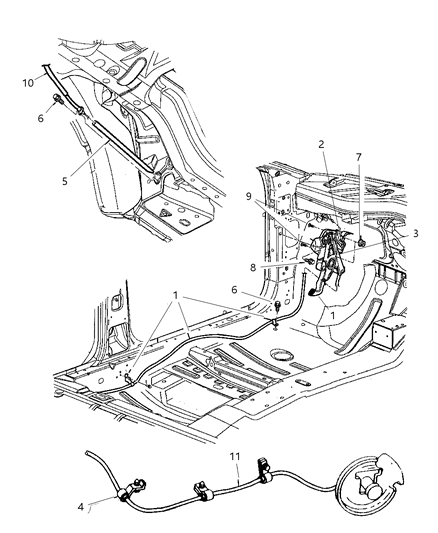 10
6
5
2
7
9
3
8
6
1
1
11
4