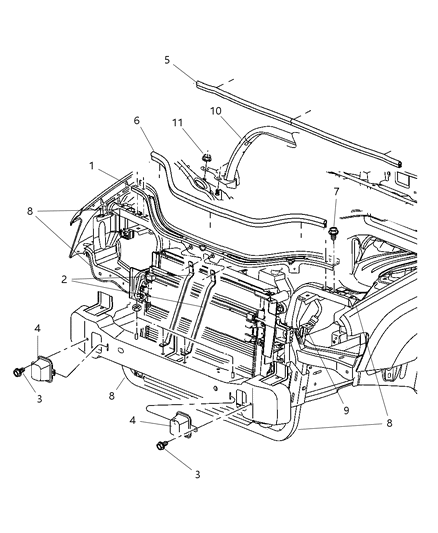 5
10
6
11
1
7
8
2
4
3
8
9
8
4
8
3