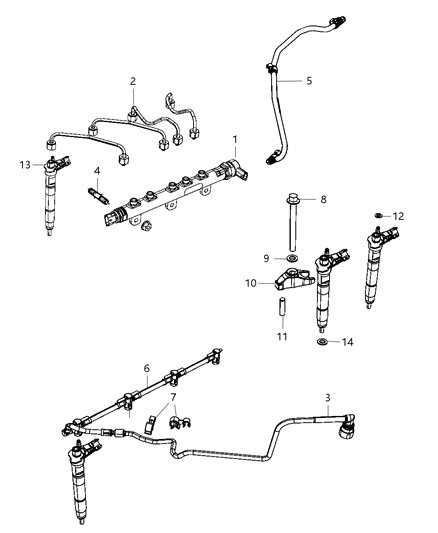 2
5
1
13
4
8
12
9
10
11
14
6
7
3