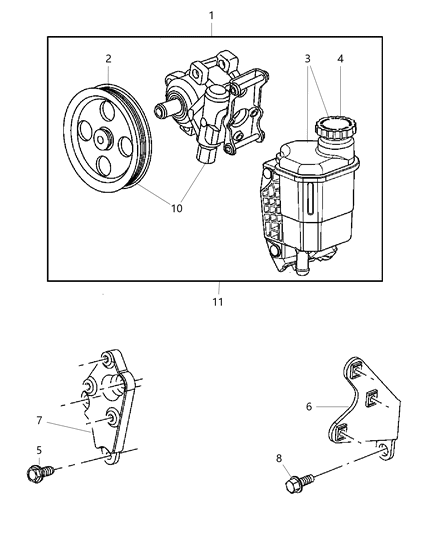 1
2
3
4
10
11
7
5
6
8