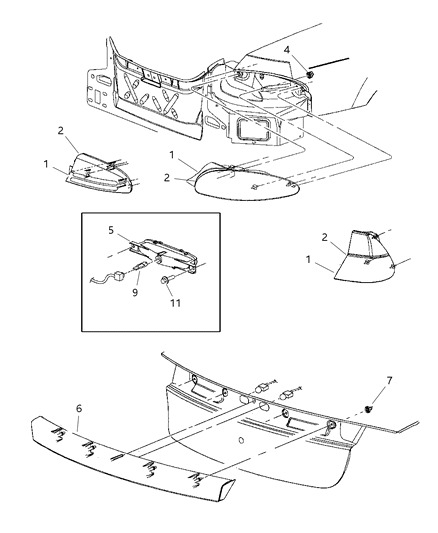 4
2
1
1
2
5
9
11
2
1
7
6