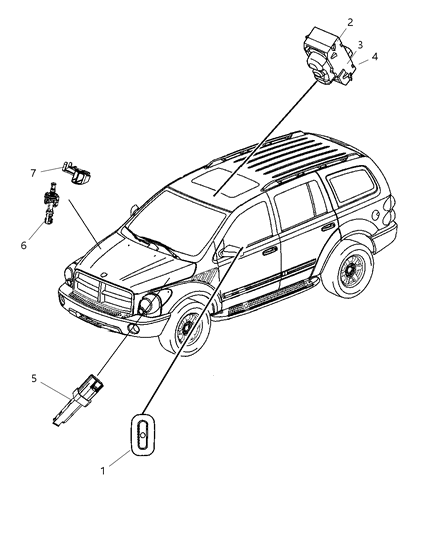 2
3
4
7
6
5
1