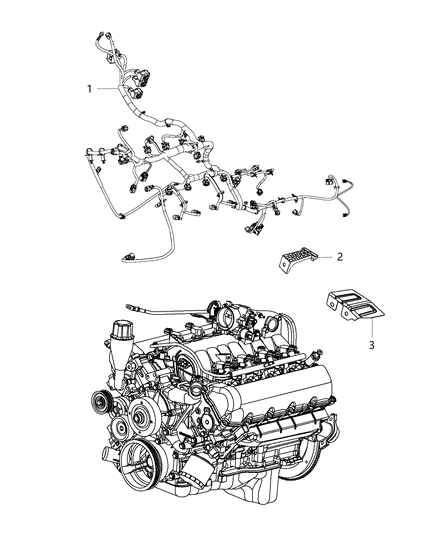 1
2
3