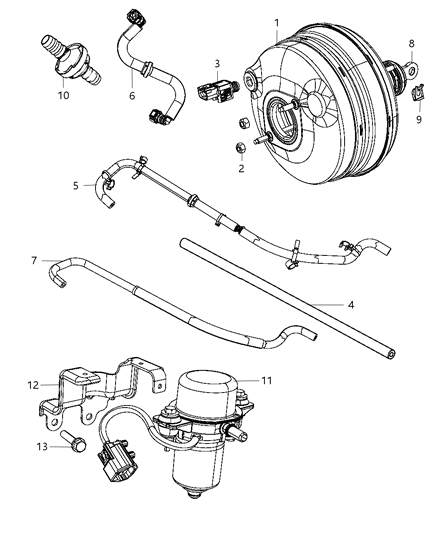 1
8
3
10
6
9
2
5
7
4
12
11
13