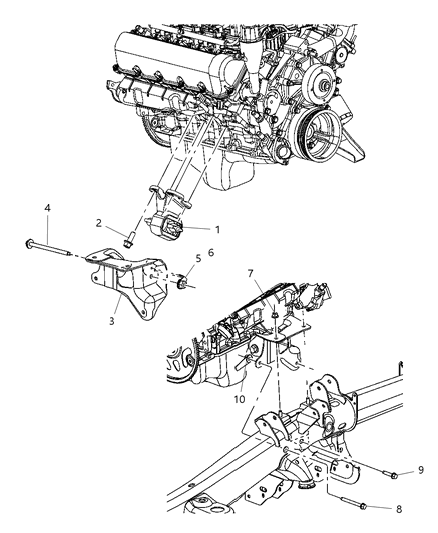 4
2
1
5
6
3
7
10
9
8