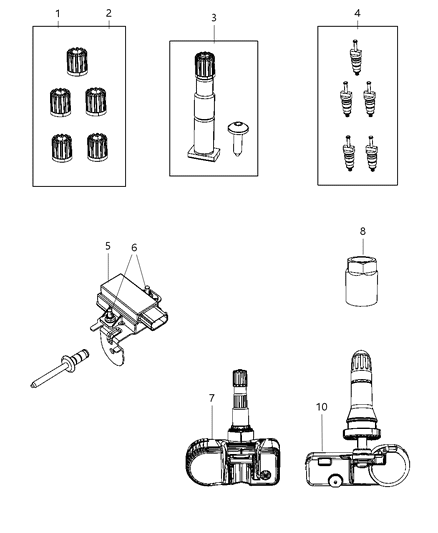 1
2
3
4
5
6
8
7
10