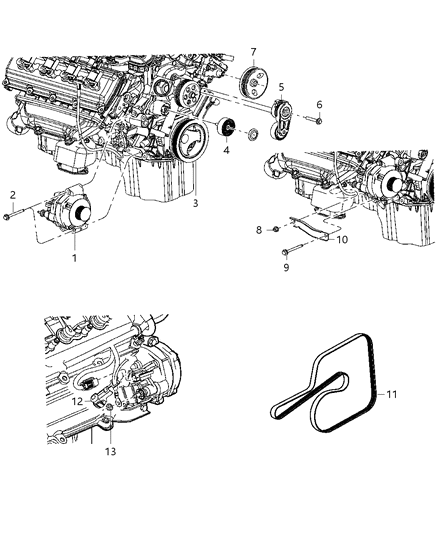 7
5
6
4
3
2
1
8
10
9
12
13
11