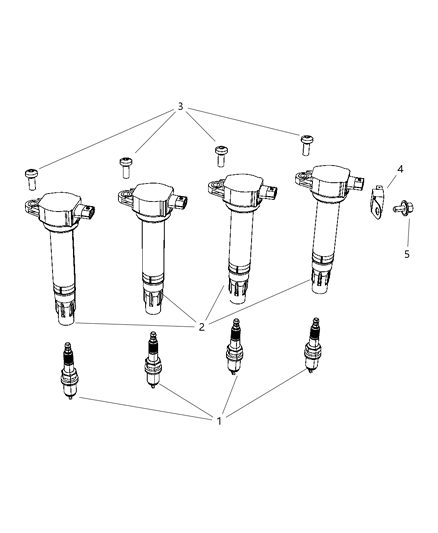 3
4
5
2
1