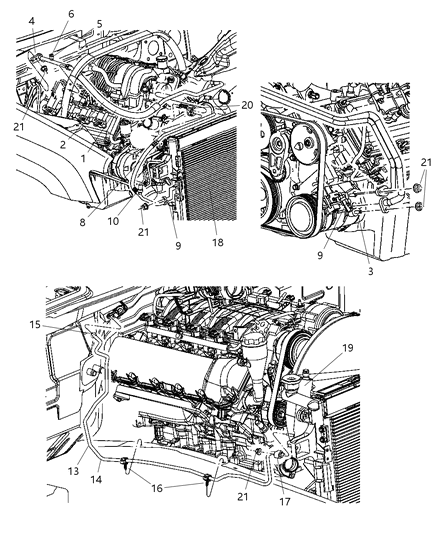 4
6
5
20
21
2
1
8
10
21
9
18
21
9
3
15
19
13
14
16
21
17