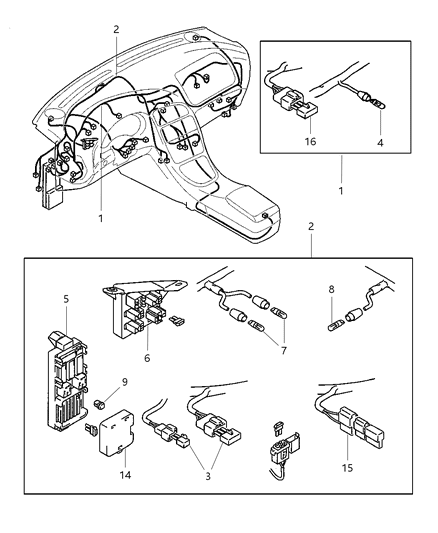 2
1
16
4
1
2
5
6
7
8
9
14
3
15