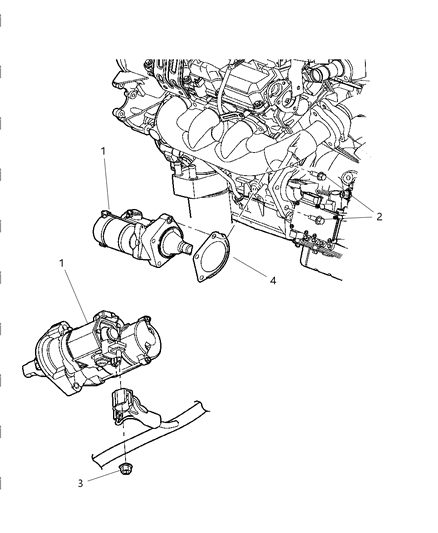 1
2
4
1
3