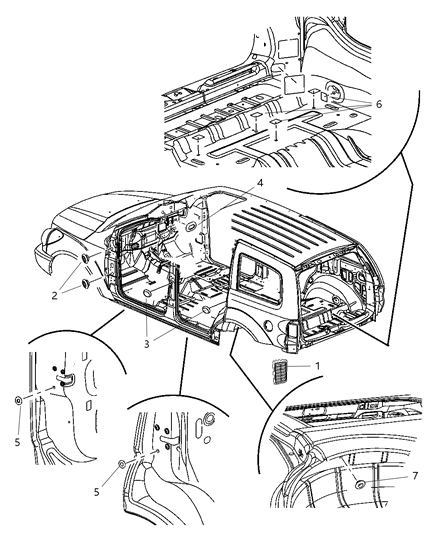 6
4
2
3
1
5
5
7