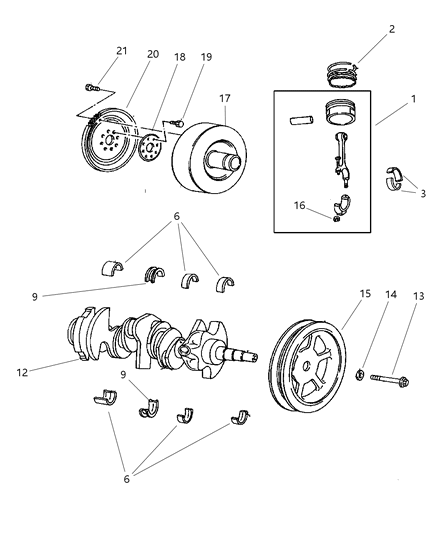 21
20
18
19
2
17
1
3
16
6
9
15
14
13
12
9
6