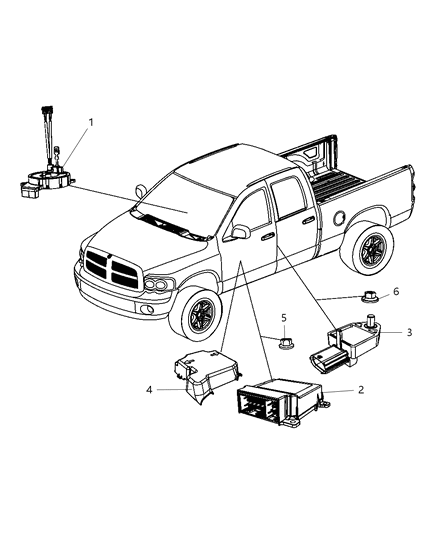 1
6
5
3
4
2