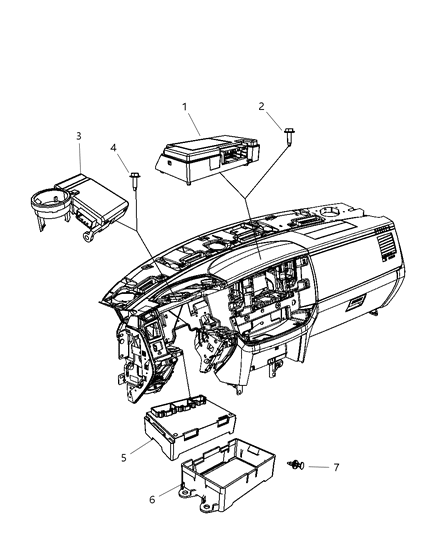 1
2
3
4
5
6
7