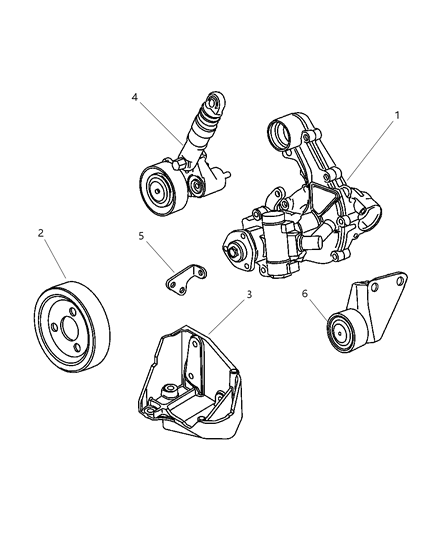 4
1
2
5
3
6