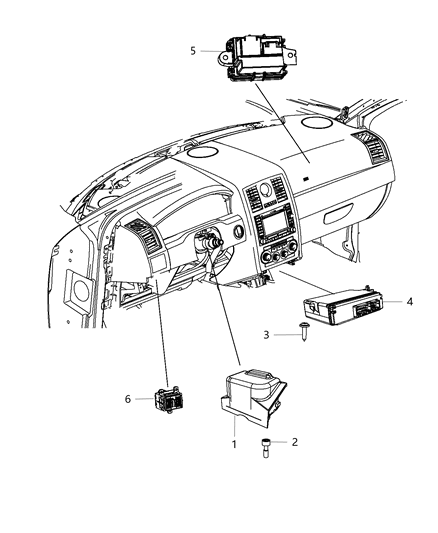 5
4
3
6
1
2