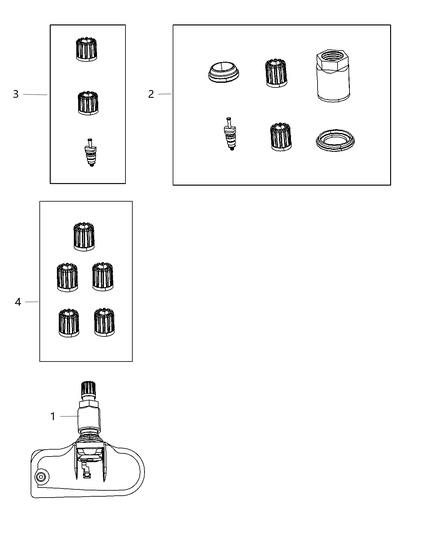 3

2

4

1