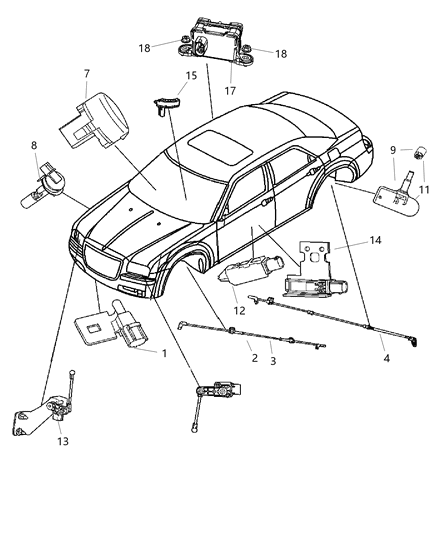 18
18
17
7
15
8
9
11
14
12
1
2
3
4
13